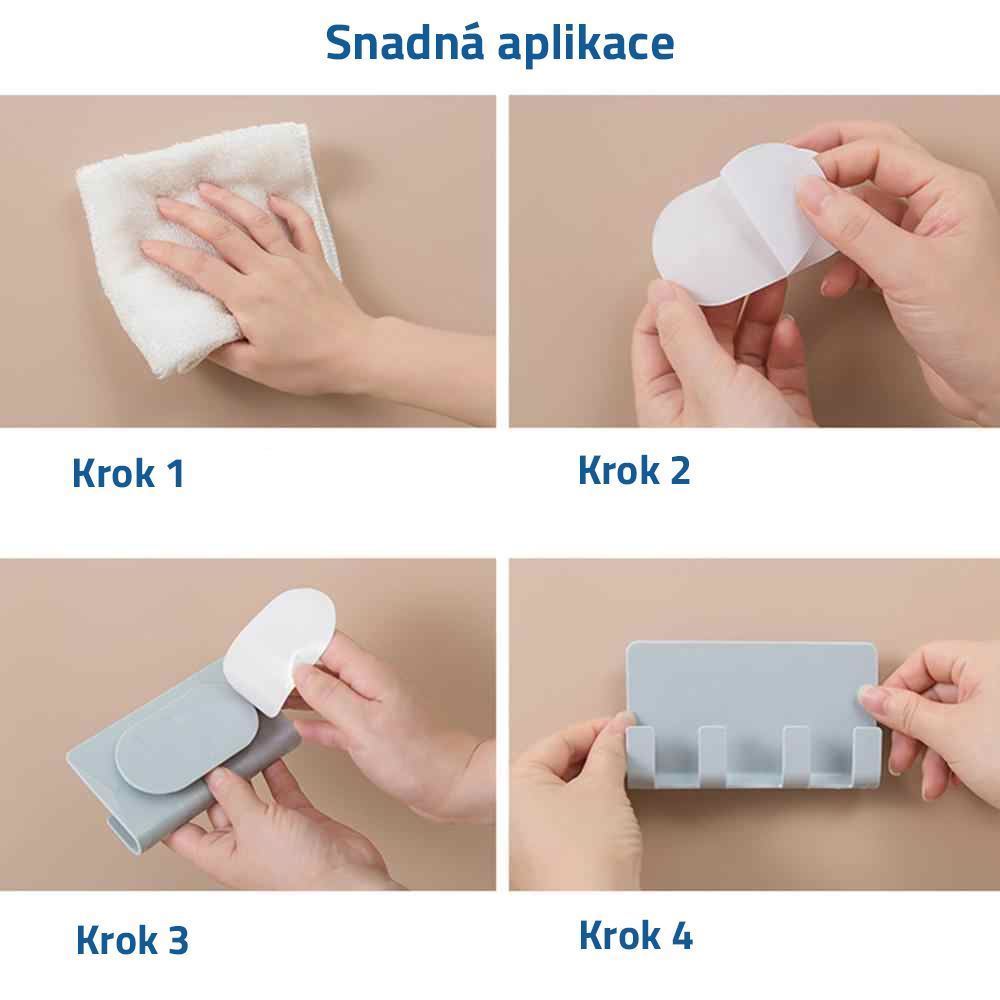 Snadná aplikace

Krok 1

Krok 2

Krok 3

Krok 4