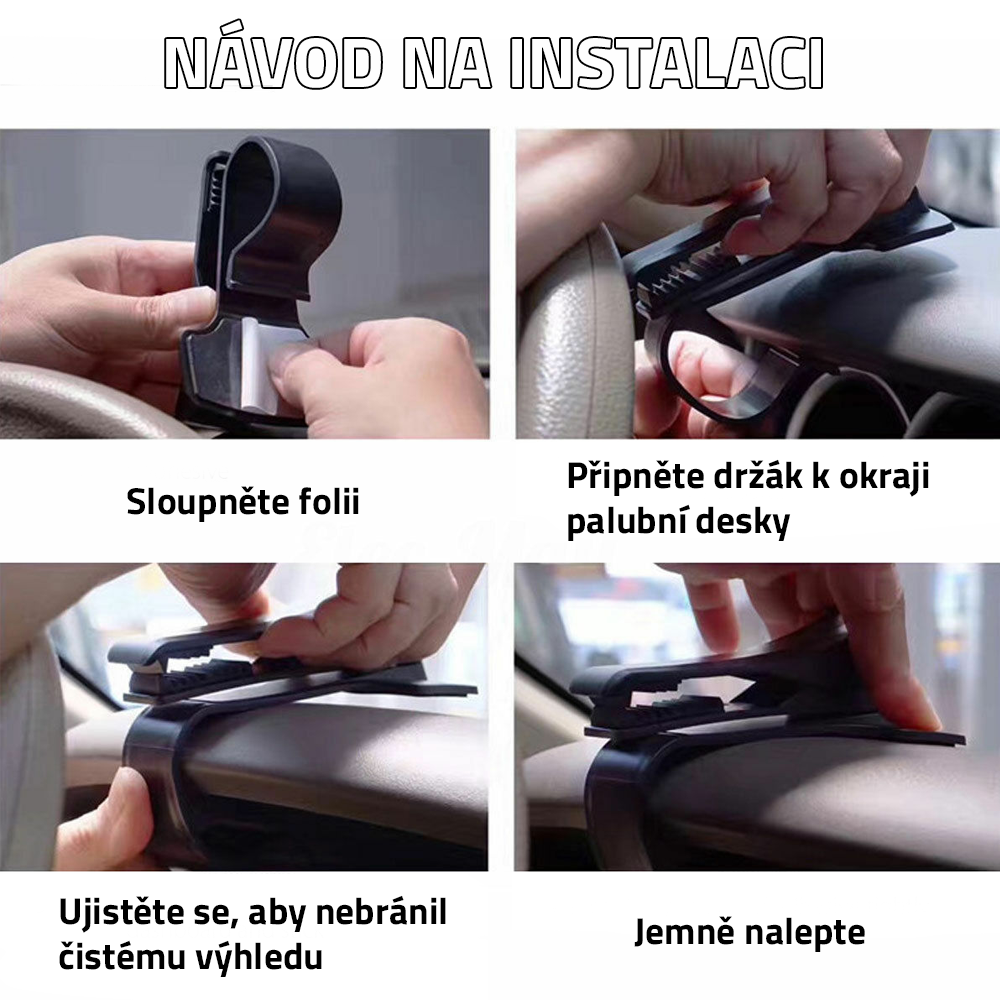 NÁVOD NA INSTALACI

Sloupněte folii

Připněte držák k okraji palubní desky

Ujistěte se, aby nebránil čistému výhledu

Jemně nalepte